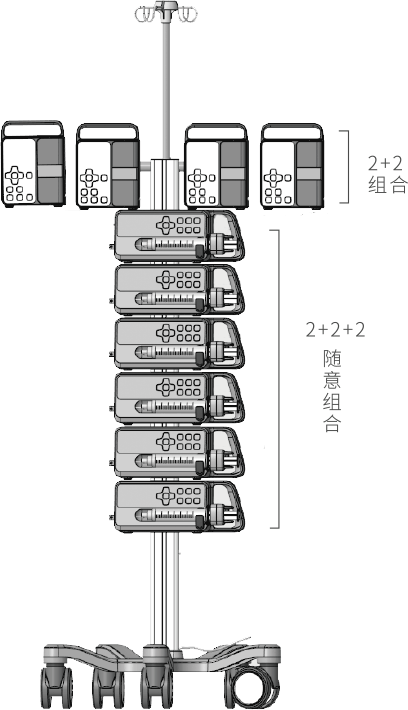 2+2
组合

2+2+2
随意组合