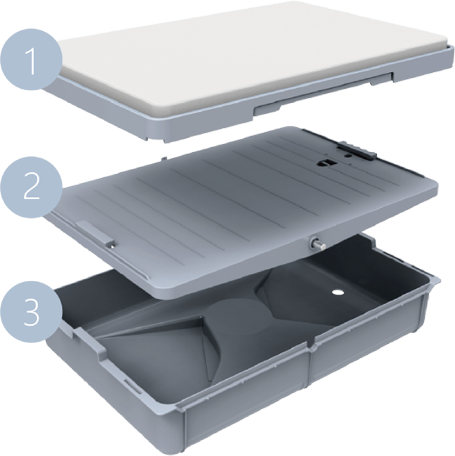 1

2

3